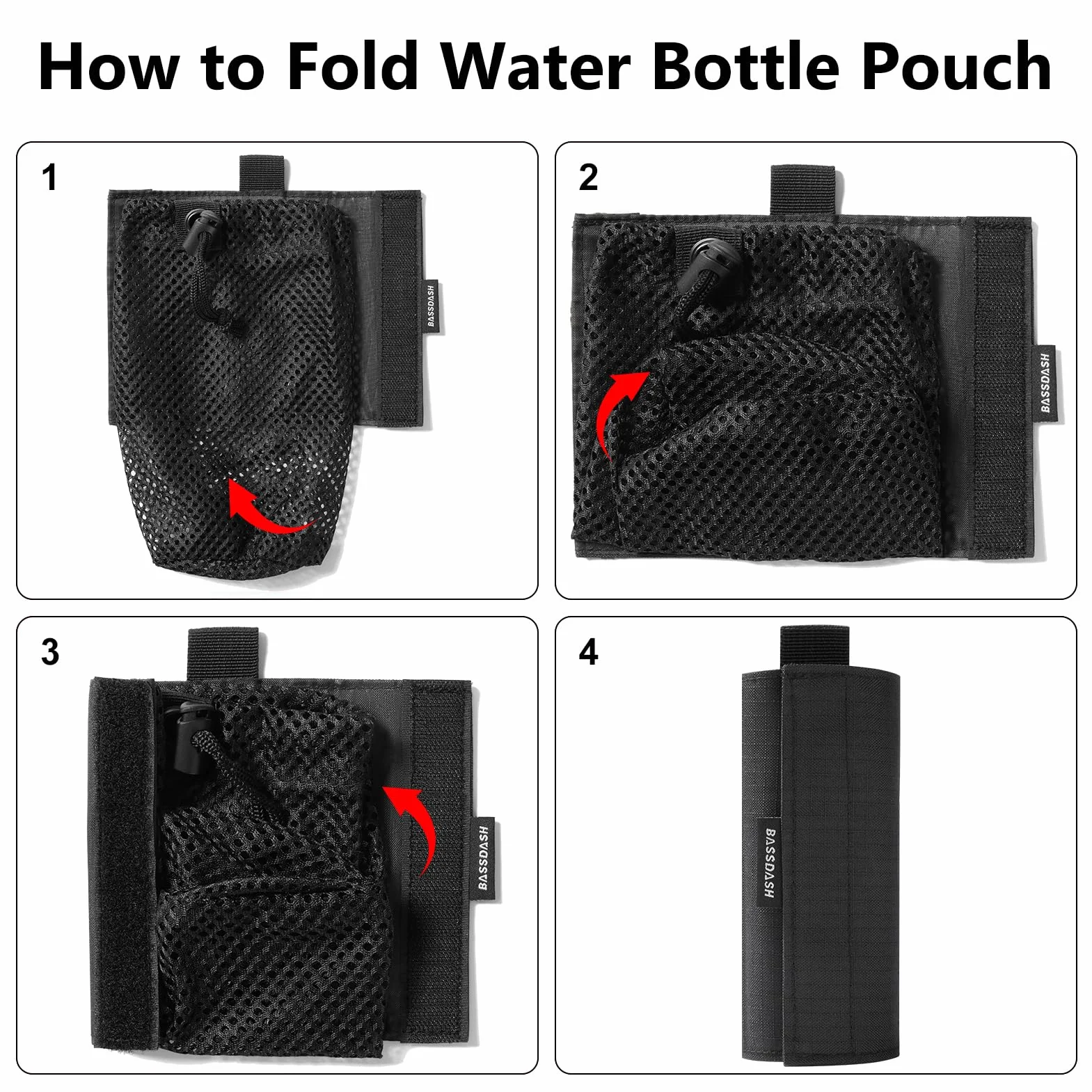 How to Fold Water Bottle Pouch

1

BASSDASH

2

BASSDASH

3

BASSDASH

4

BASSDASH