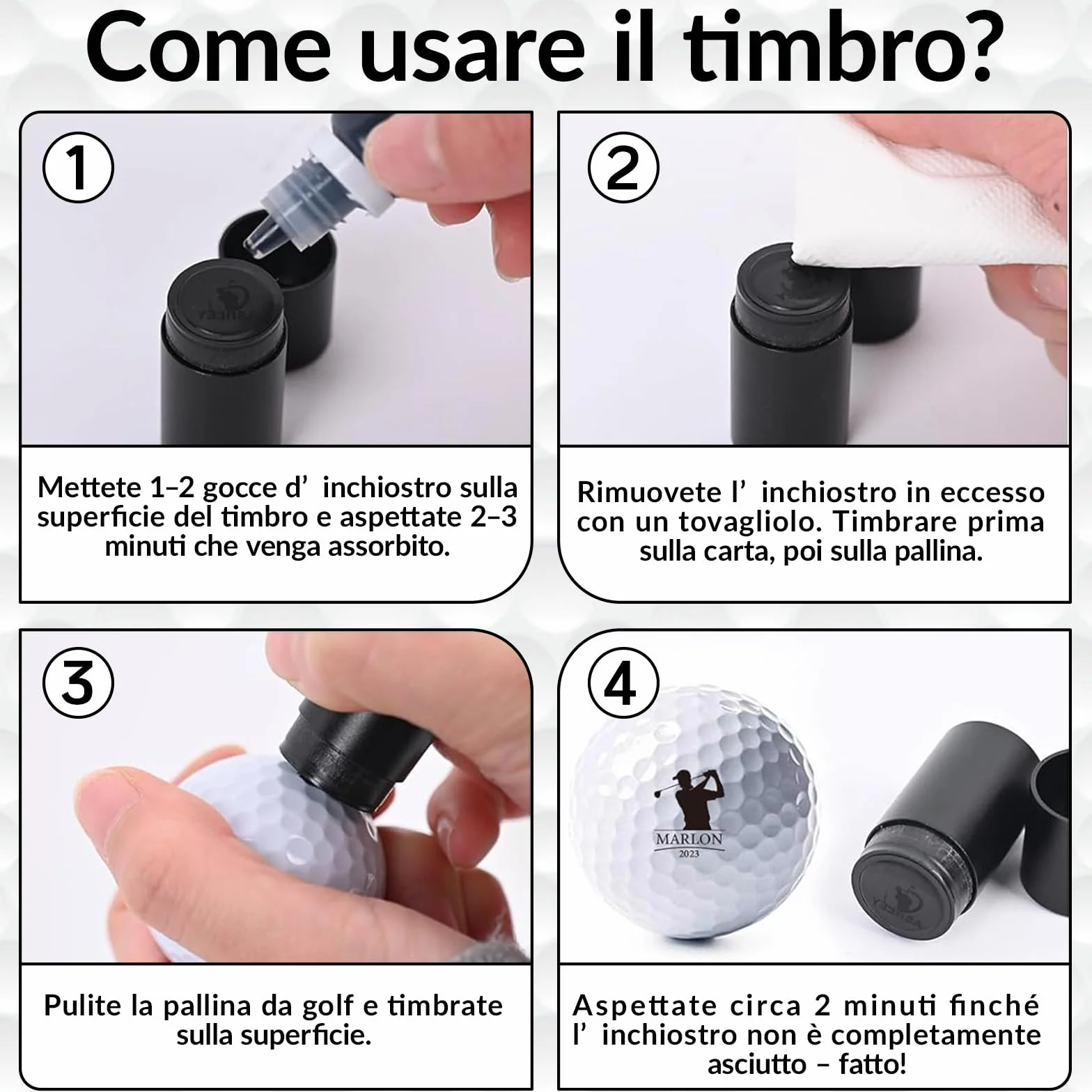 Come usare il timbro?

1

Mettete 1–2 gocce d’ inchiostro sulla superficie del timbro e aspettate 2–3 minuti che venga assorbito.

2

Rimuovete l’ inchiostro in eccesso con un tovagliolo. Timbrare prima sulla carta, poi sulla pallina.

3

Pulite la pallina da golf e timbrate sulla superficie.

4

MARLON
2023

Aspettate circa 2 minuti finché l’ inchiostro non è completamente asciutto – fatto!