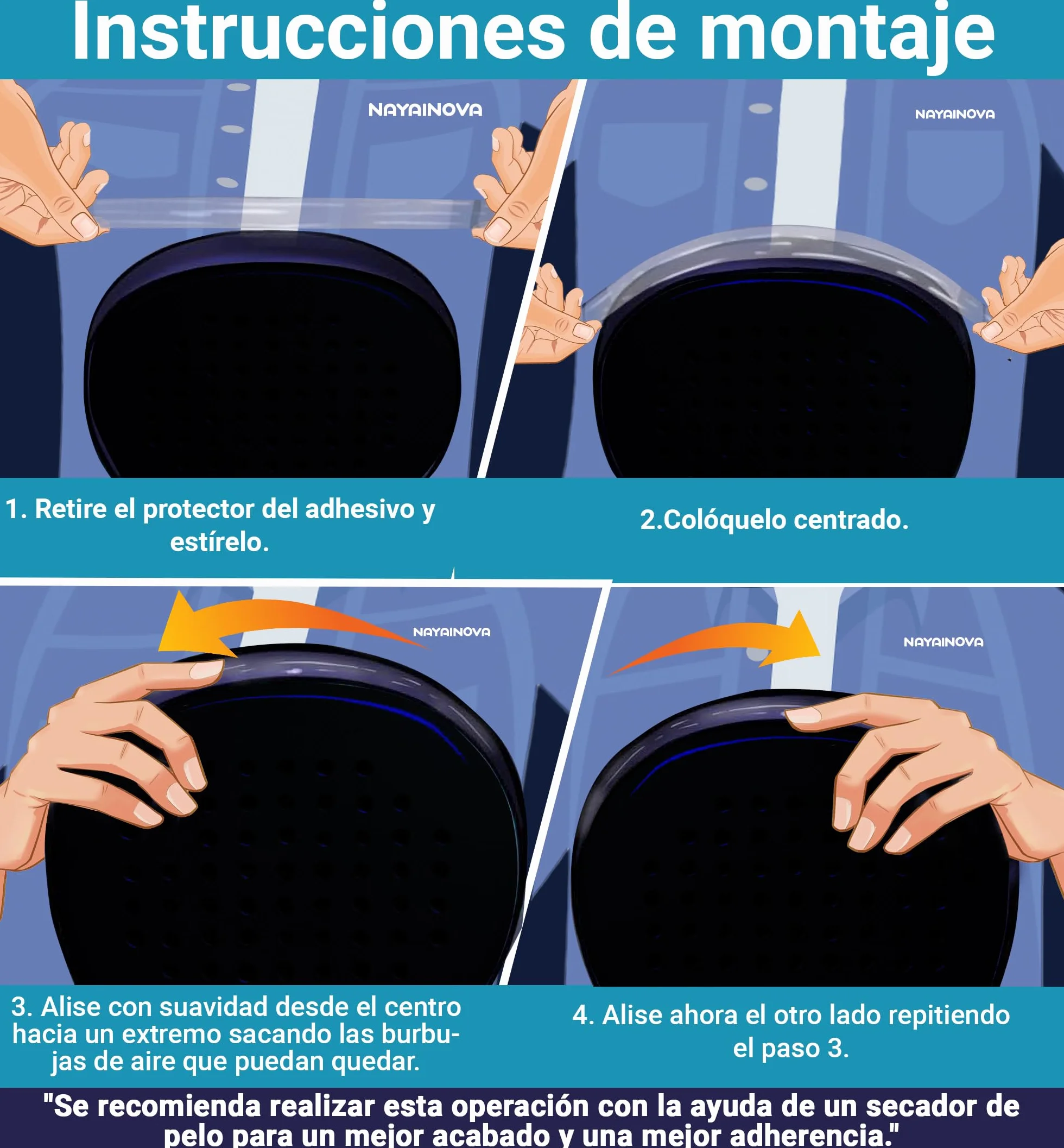 Instrucciones de montaje

NAYAINOVA

NAYAINOVA

1. Retire el protector del adhesivo y estírelo.

2.Colóquelo centrado.

NAYAINOVA

NAYAINOVA

3. Alise con suavidad desde el centro hacia un extremo sacando las burbujas de aire que puedan quedar.

4. Alise ahora el otro lado repitiendo el paso 3.

"Se recomienda realizar esta operación con la ayuda de un secador de pelo para un mejor acabado y una mejor adherencia."