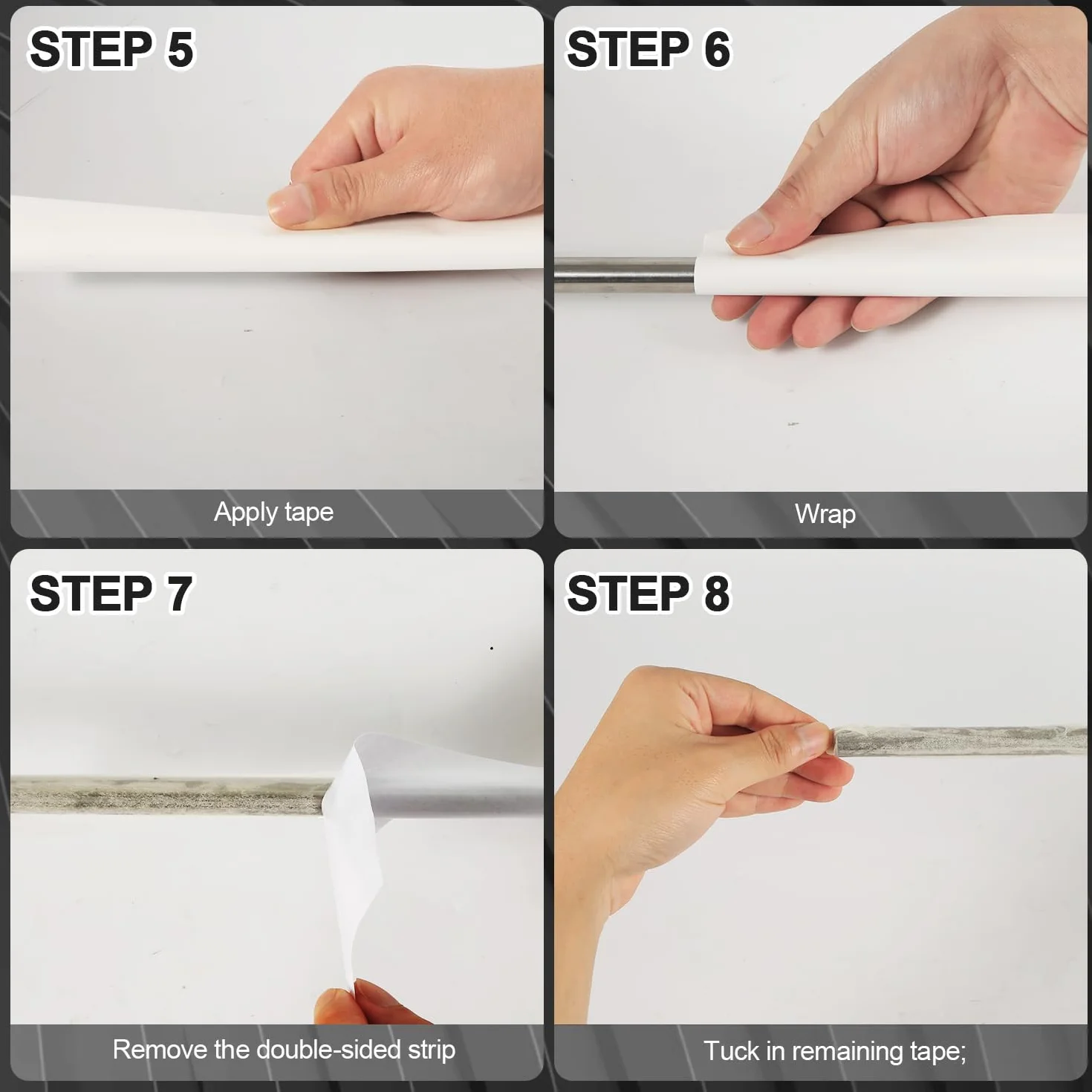 STEP 5

Apply tape

STEP 6

Wrap

STEP 7

Remove the double-sided strip

STEP 8

Tuck in remaining tape;