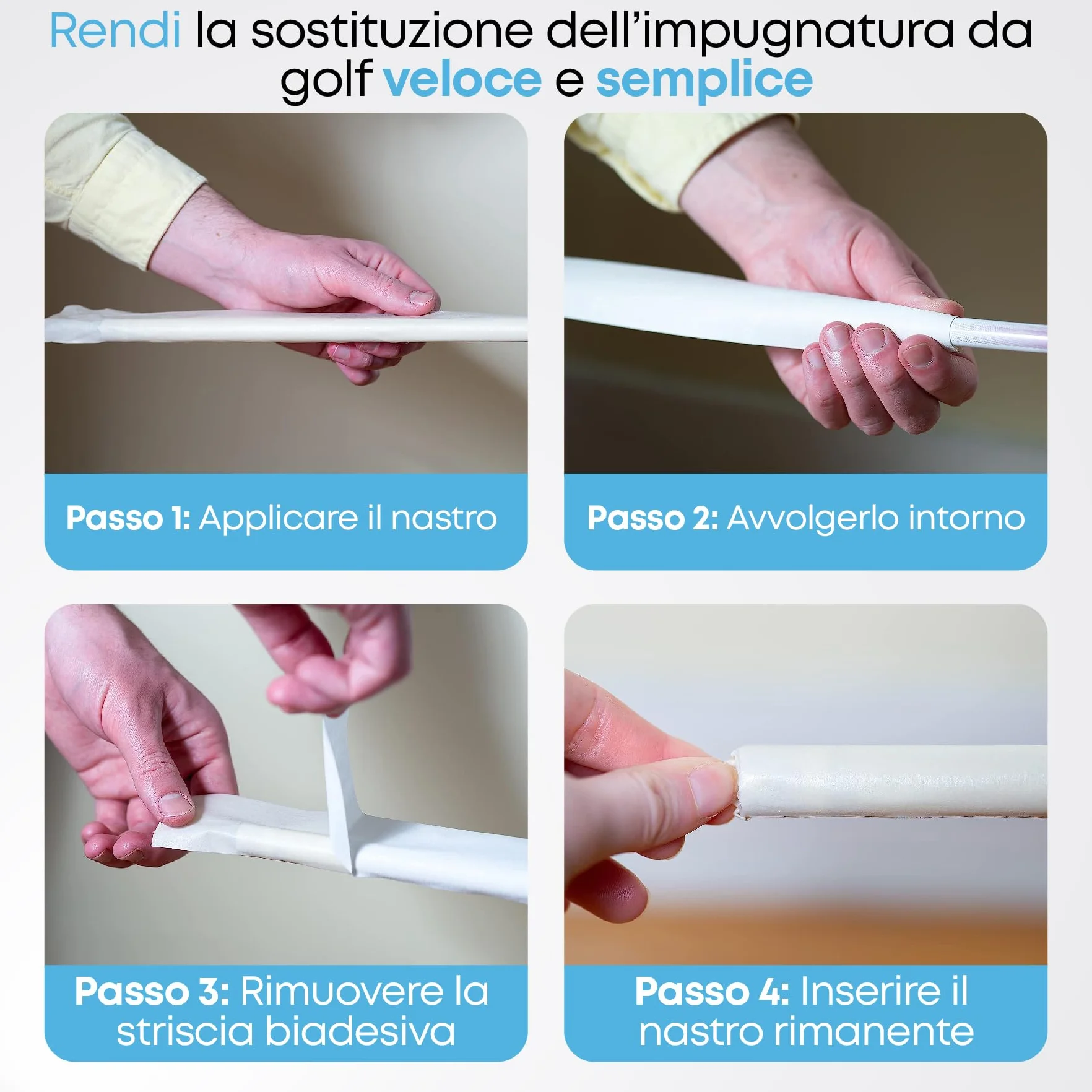 Rendi la sostituzione dell'impugnatura da golf veloce e semplice

Passo 1: Applicare il nastro

Passo 2: Avvolgerlo intorno

Passo 3: Rimuovere la striscia biadesiva

Passo 4: Inserire il nastro rimanente