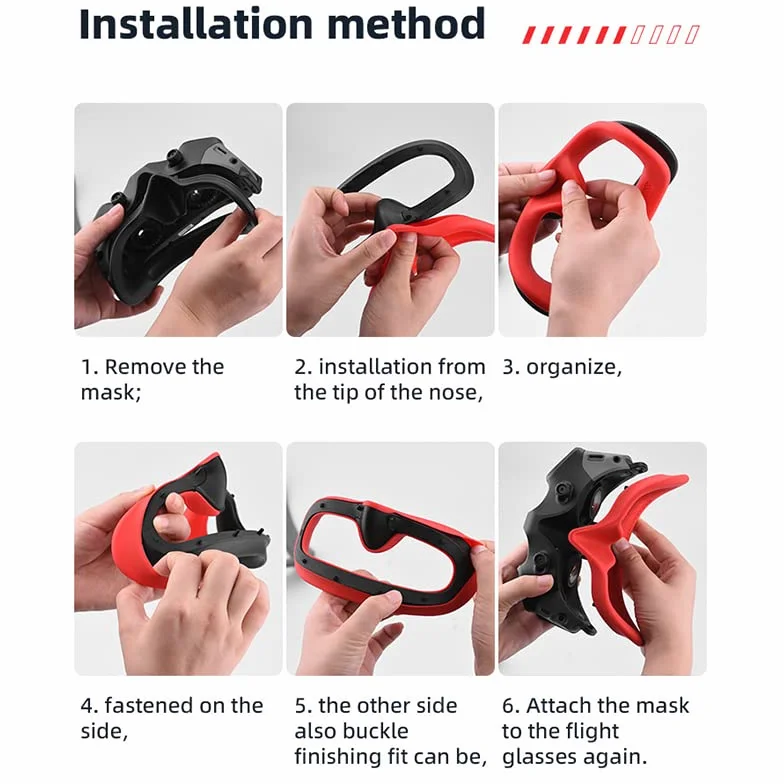 Installation method

1. Remove the mask;

2. installation from the tip of the nose,

3. organize,

4. fastened on the side,

5. the other side also buckle finishing fit can be,

6. Attach the mask to the flight glasses again.