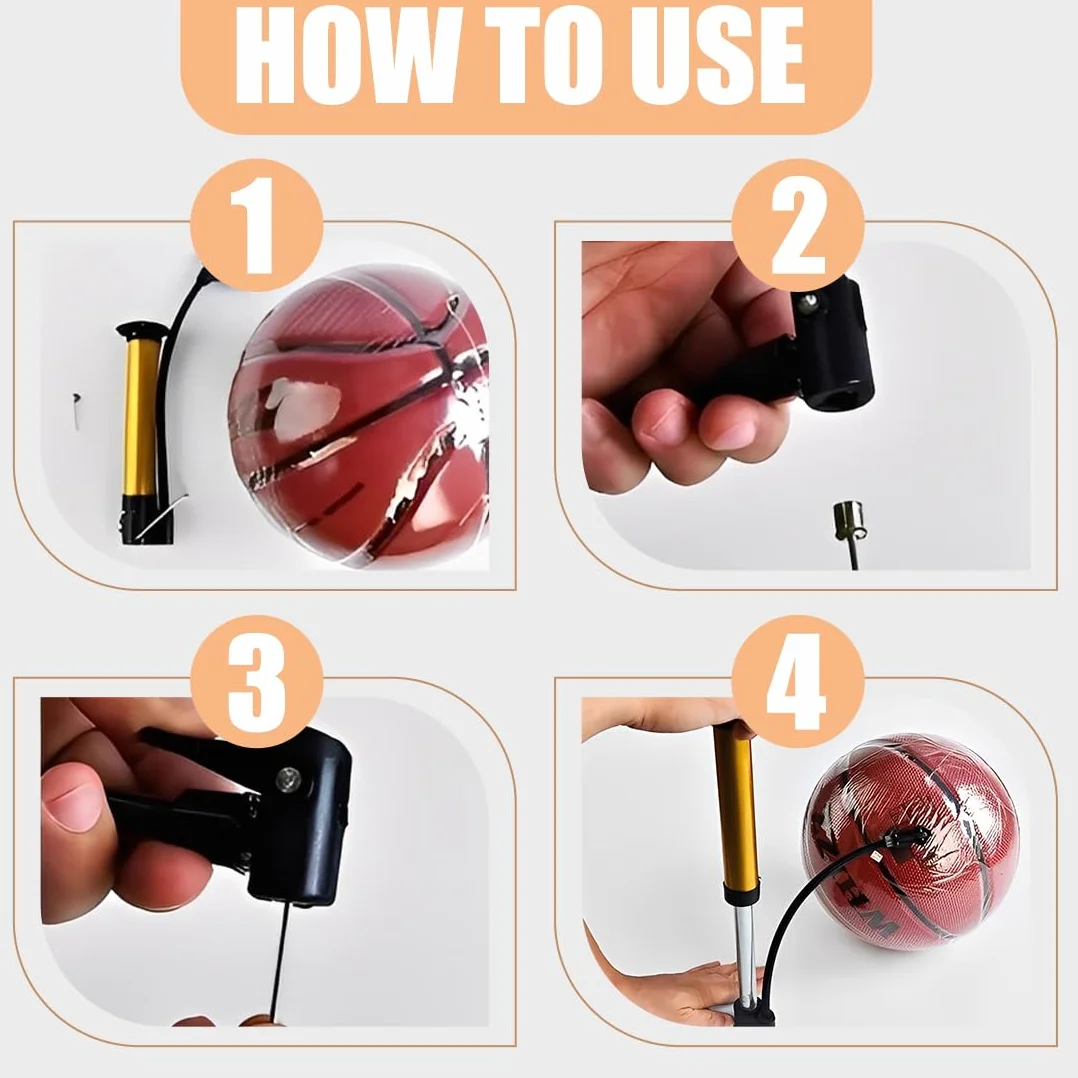 HOW TO USE

1

2

3

4