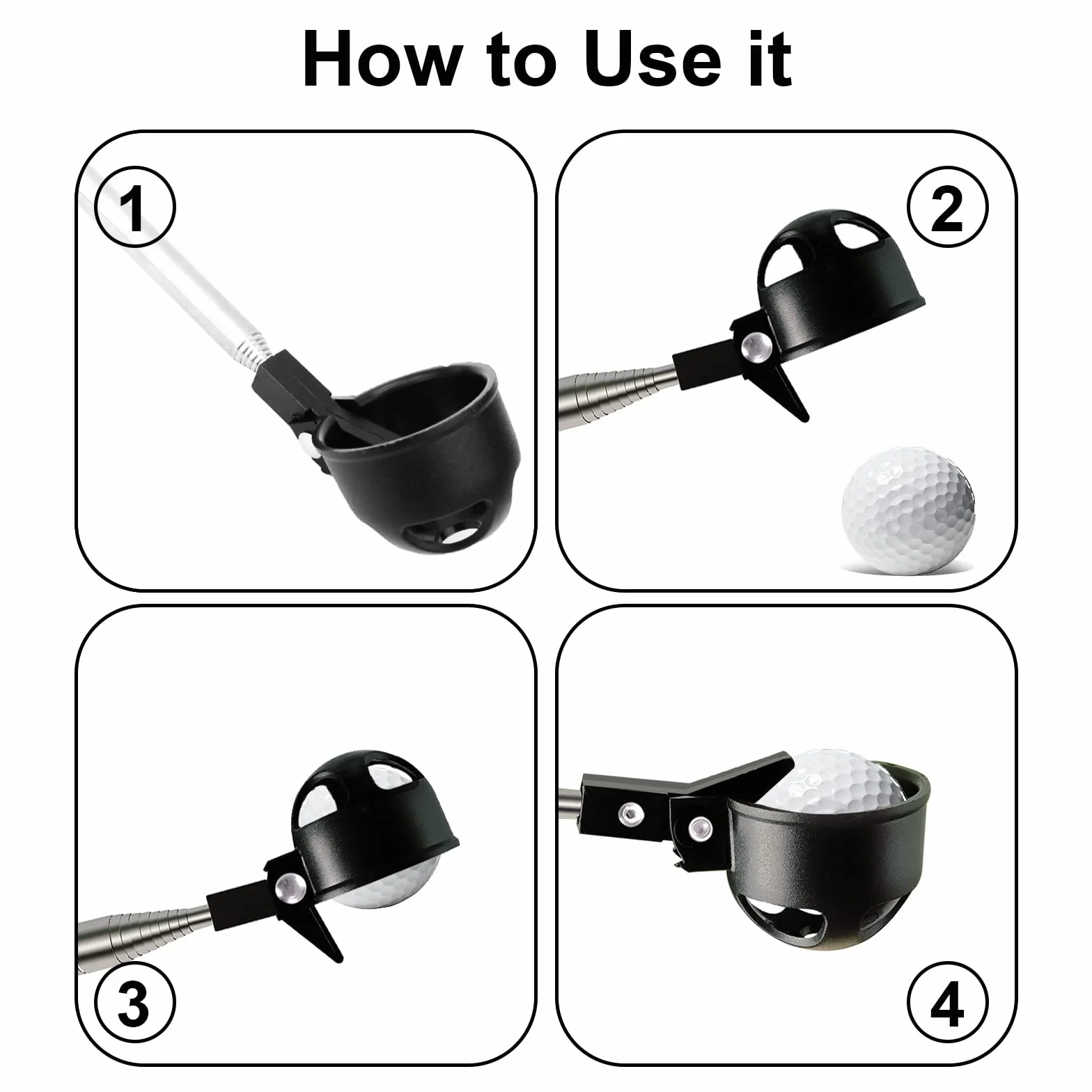 How to Use it

1

2

3

4