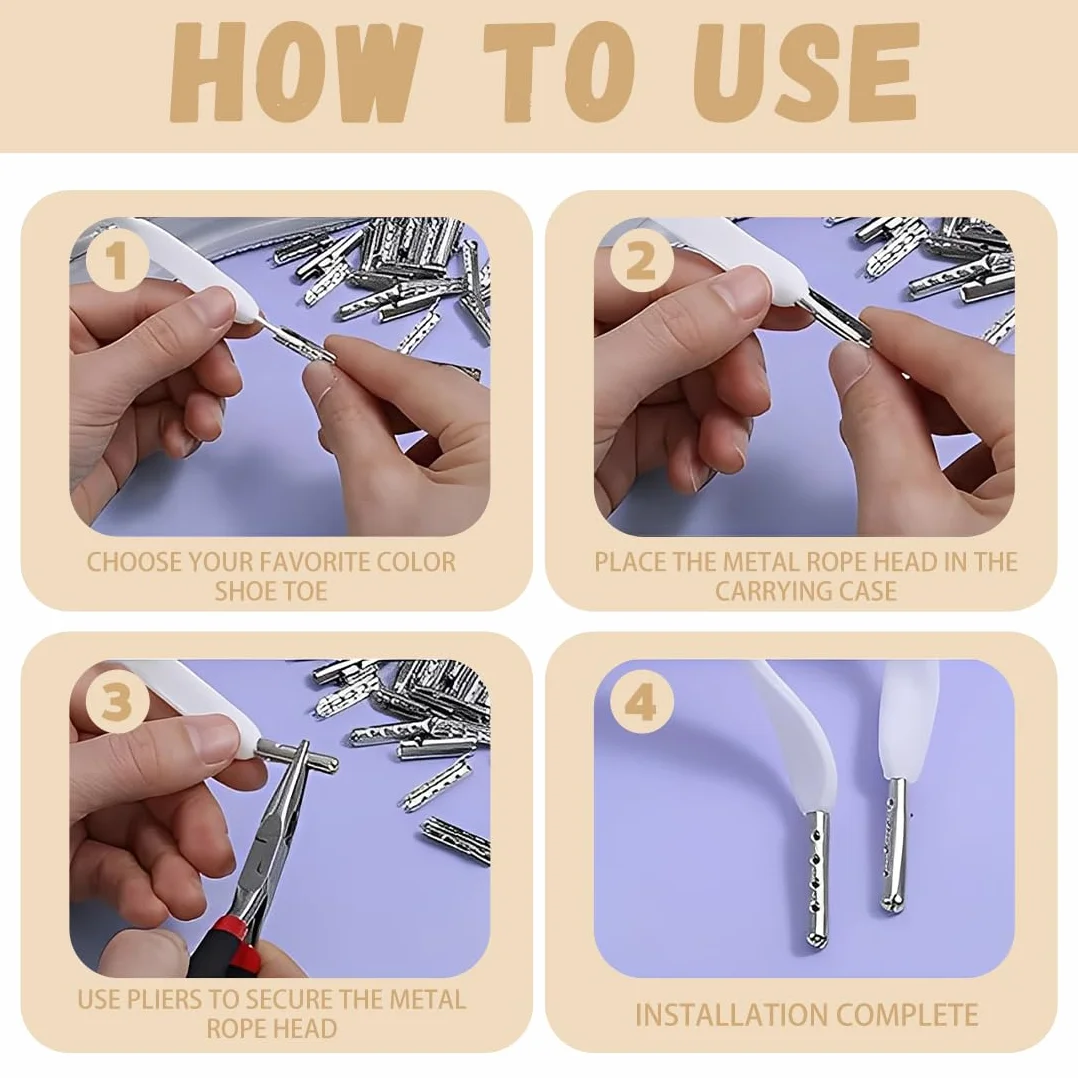 HOW TO USE

1

CHOOSE YOUR FAVORITE COLOR SHOE TOE

2

PLACE THE METAL ROPE HEAD IN THE CARRYING CASE

3

USE PLIERS TO SECURE THE METAL ROPE HEAD

4

INSTALLATION COMPLETE