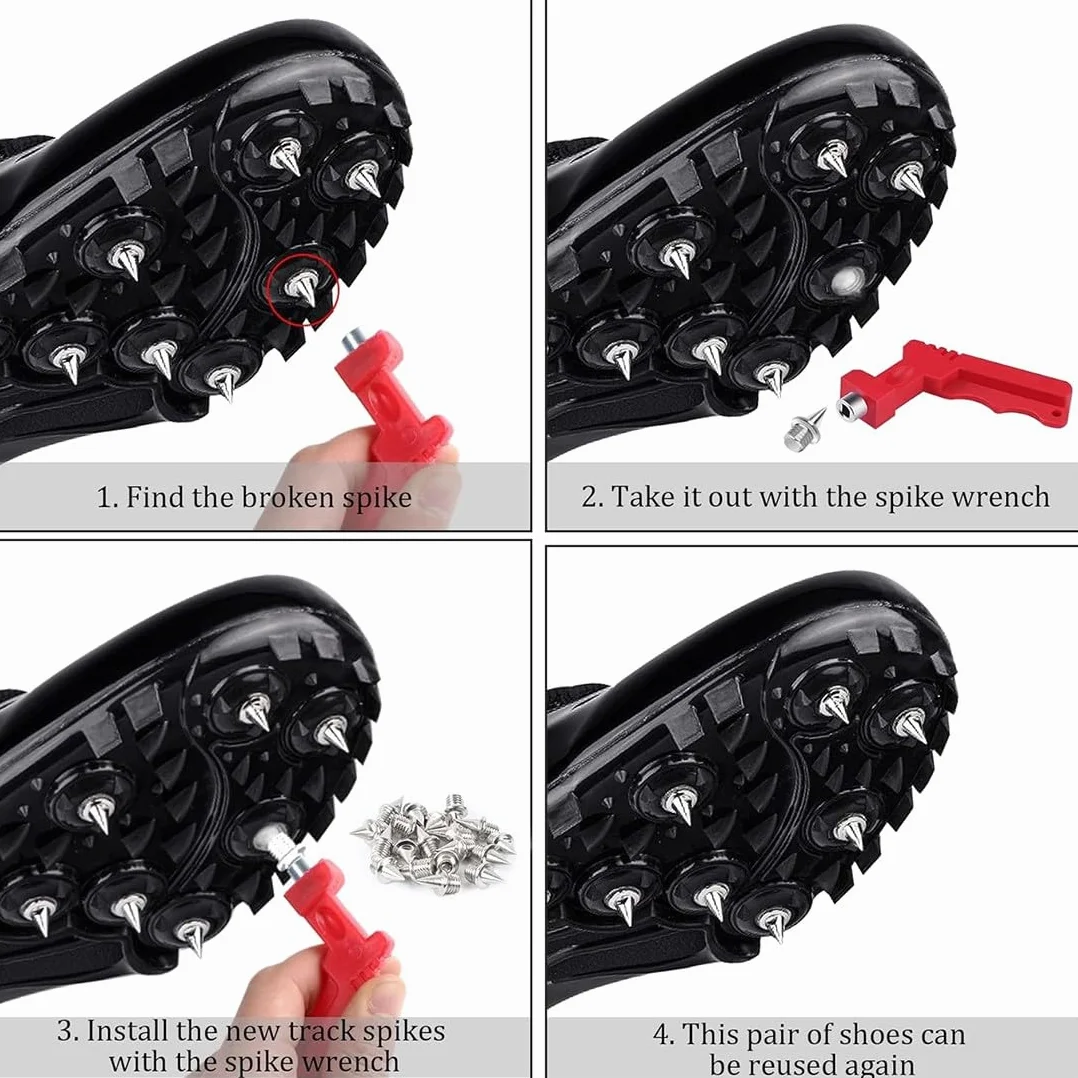 1. Find the broken spike

2. Take it out with the spike wrench

3. Install the new track spikes with the spike wrench

4. This pair of shoes can be reused again