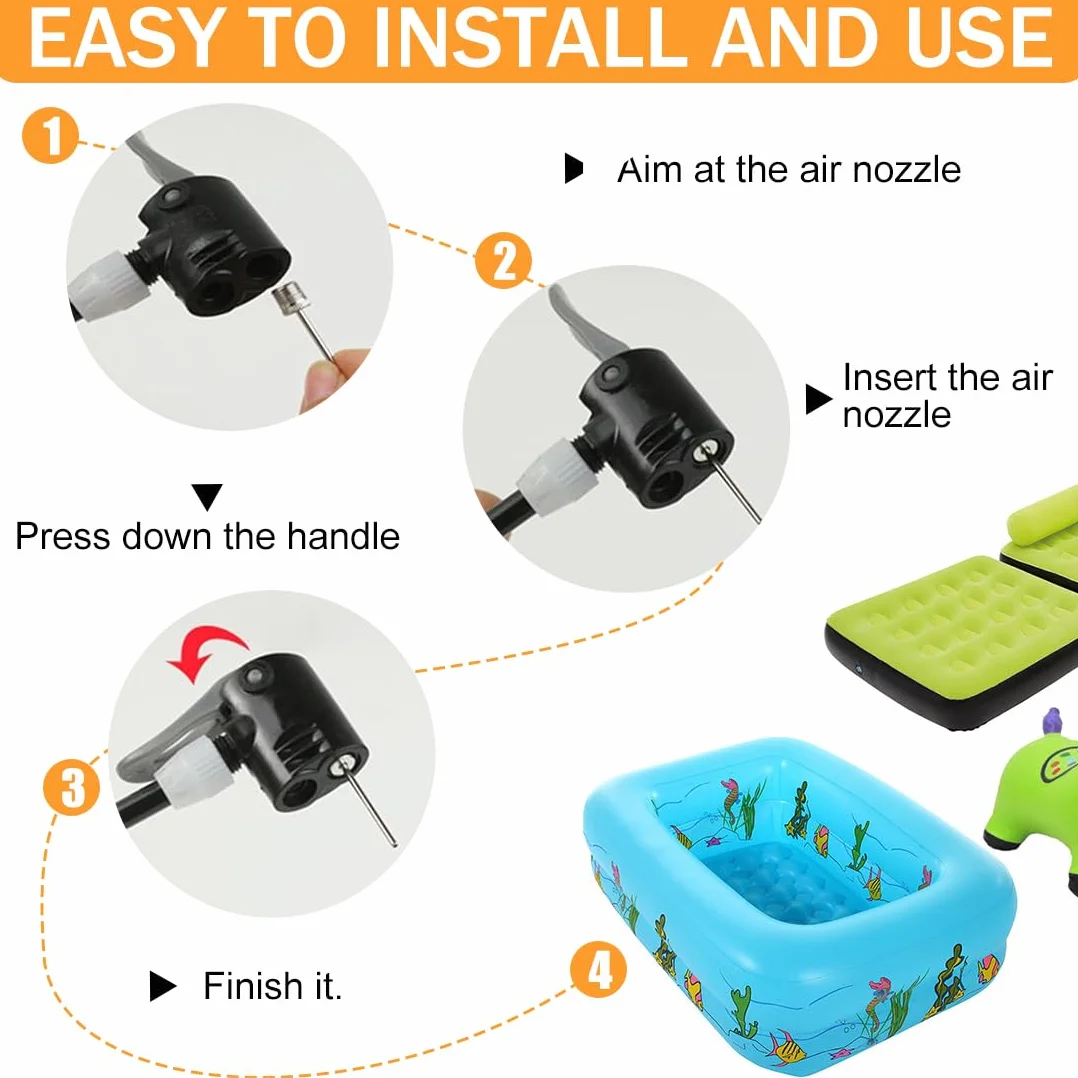 EASY TO INSTALL AND USE

1

Aim at the air nozzle

2

Insert the air nozzle

Press down the handle

3

Finish it.

4