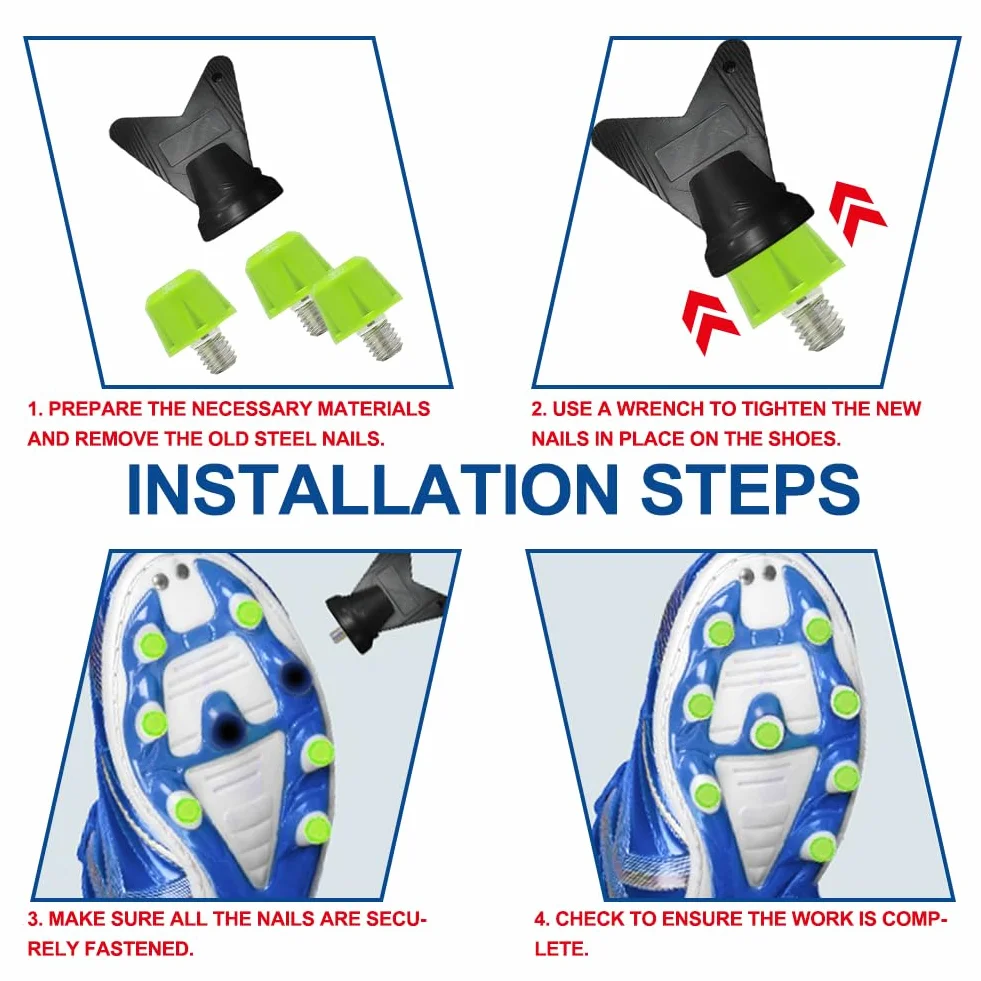 1. PREPARE THE NECESSARY MATERIALS AND REMOVE THE OLD STEEL NAILS.

2. USE A WRENCH TO TIGHTEN THE NEW NAILS IN PLACE ON THE SHOES.

INSTALLATION STEPS

3. MAKE SURE ALL THE NAILS ARE SECURELY FASTENED.

4. CHECK TO ENSURE THE WORK IS COMPLETE.