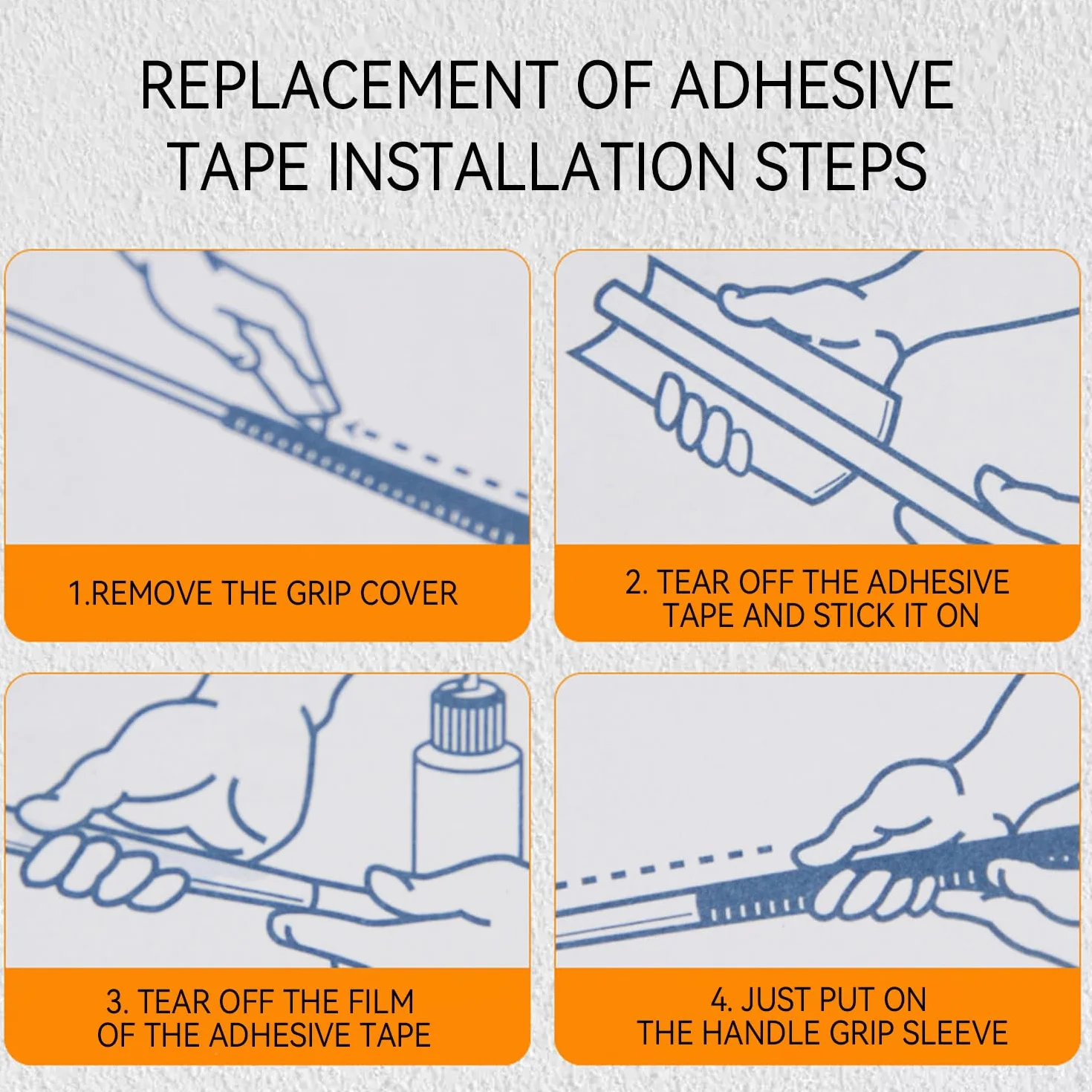 REPLACEMENT OF ADHESIVE TAPE INSTALLATION STEPS

1.REMOVE THE GRIP COVER

2. TEAR OFF THE ADHESIVE TAPE AND STICK IT ON

3. TEAR OFF THE FILM OF THE ADHESIVE TAPE

4. JUST PUT ON THE HANDLE GRIP SLEEVE